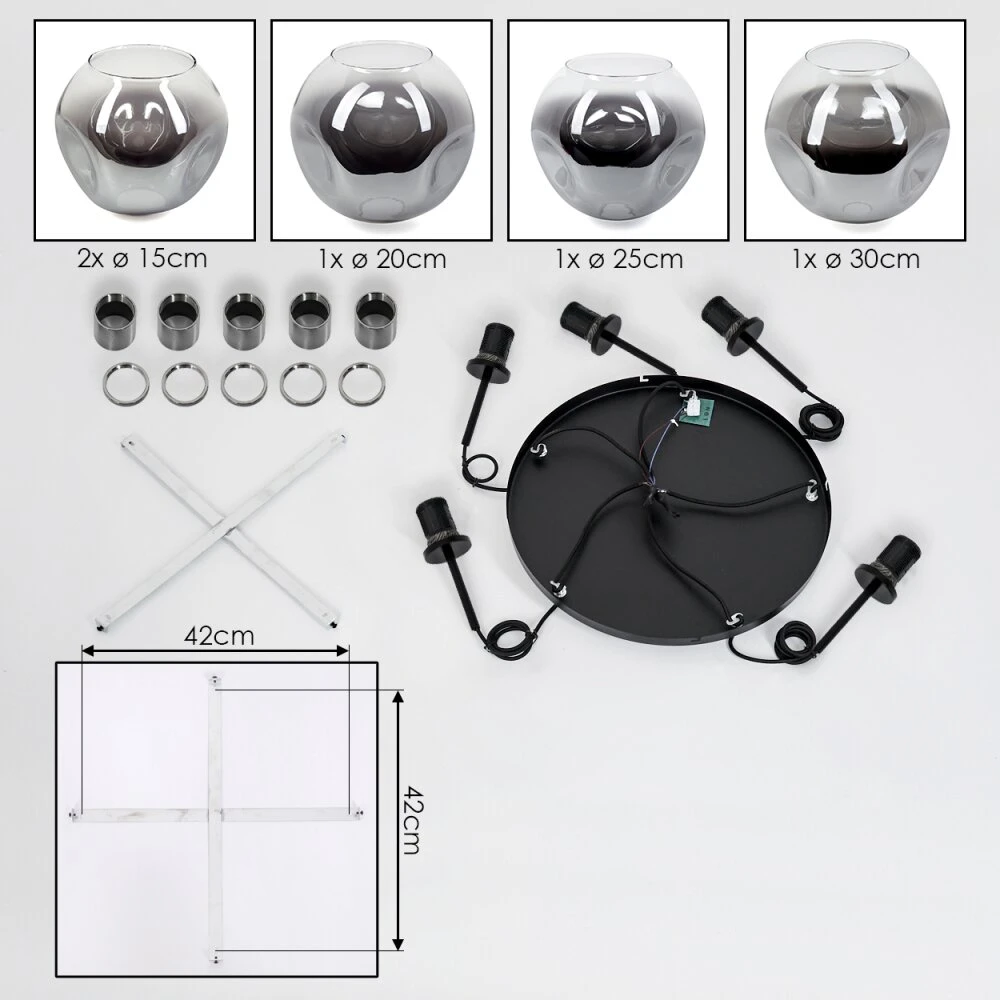 2x ø 15cm

1x ø 20cm

1x ø 25cm

1x ø 30cm

42cm

42cm